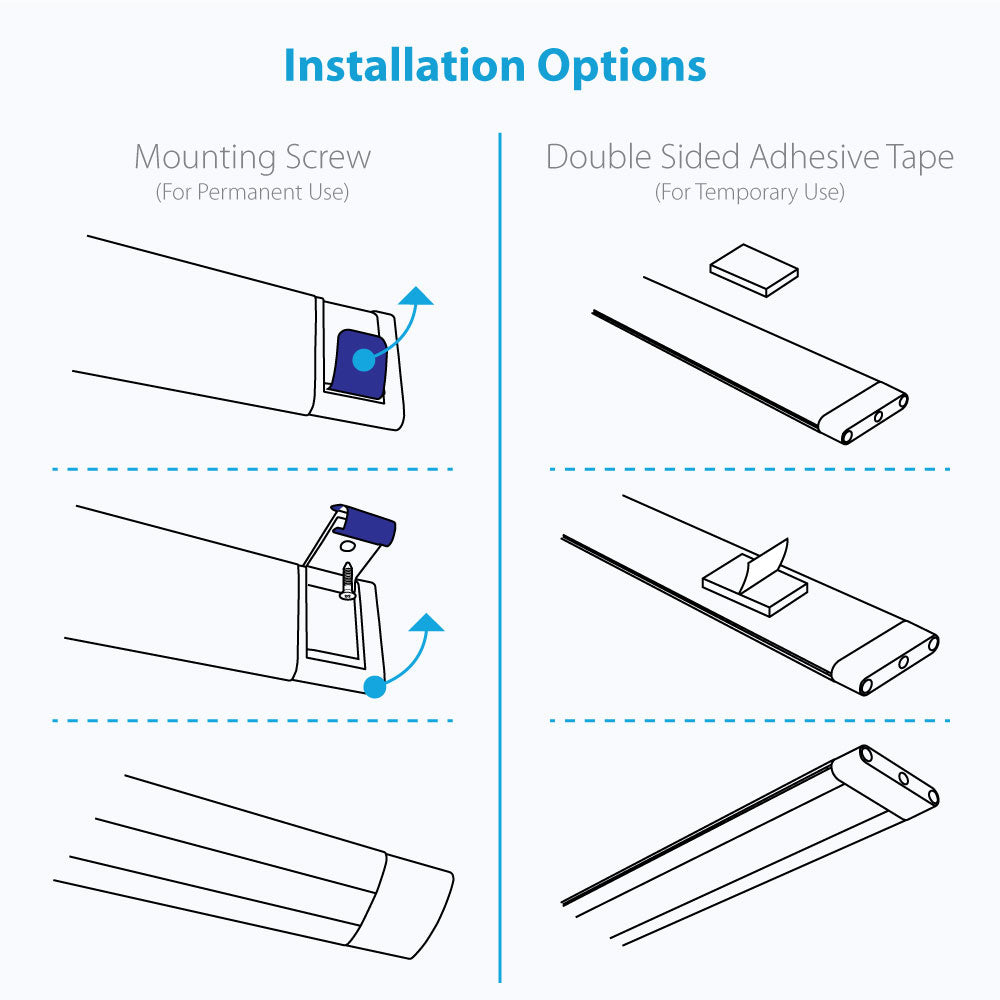 Installation Options

Mounting Screw
(For Permanent Use)

Double Sided Adhesive Tape
(For Temporary Use)