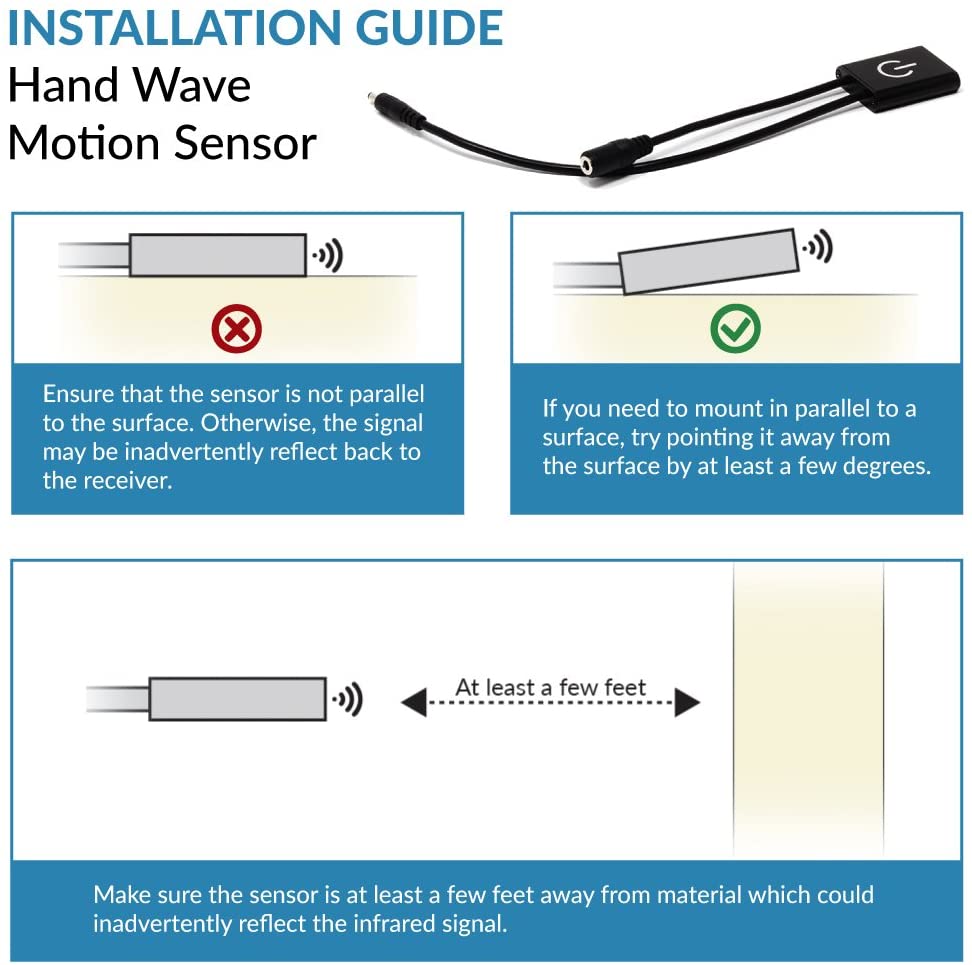 INSTALLATION GUIDE

Hand Wave Motion Sensor

Ensure that the sensor is not parallel to the surface. Otherwise, the signal may be inadvertently reflect back to the receiver.

If you need to mount in parallel to a surface, try pointing it away from the surface by at least a few degrees.

At least a few feet

Make sure the sensor is at least a few feet away from material which could inadvertently reflect the infrared signal.