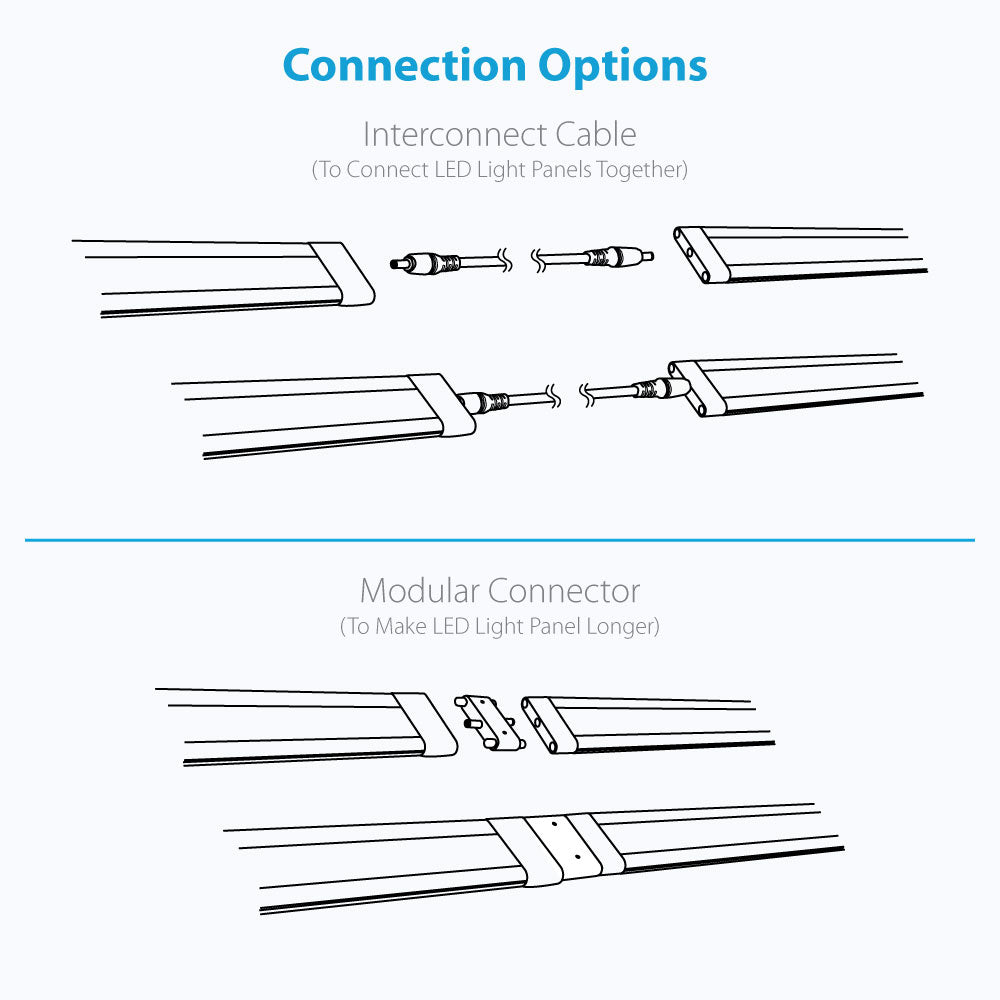 Connection Options

Interconnect Cable
(To Connect LED Light Panels Together)

Modular Connector
(To Make LED Light Panel Longer)