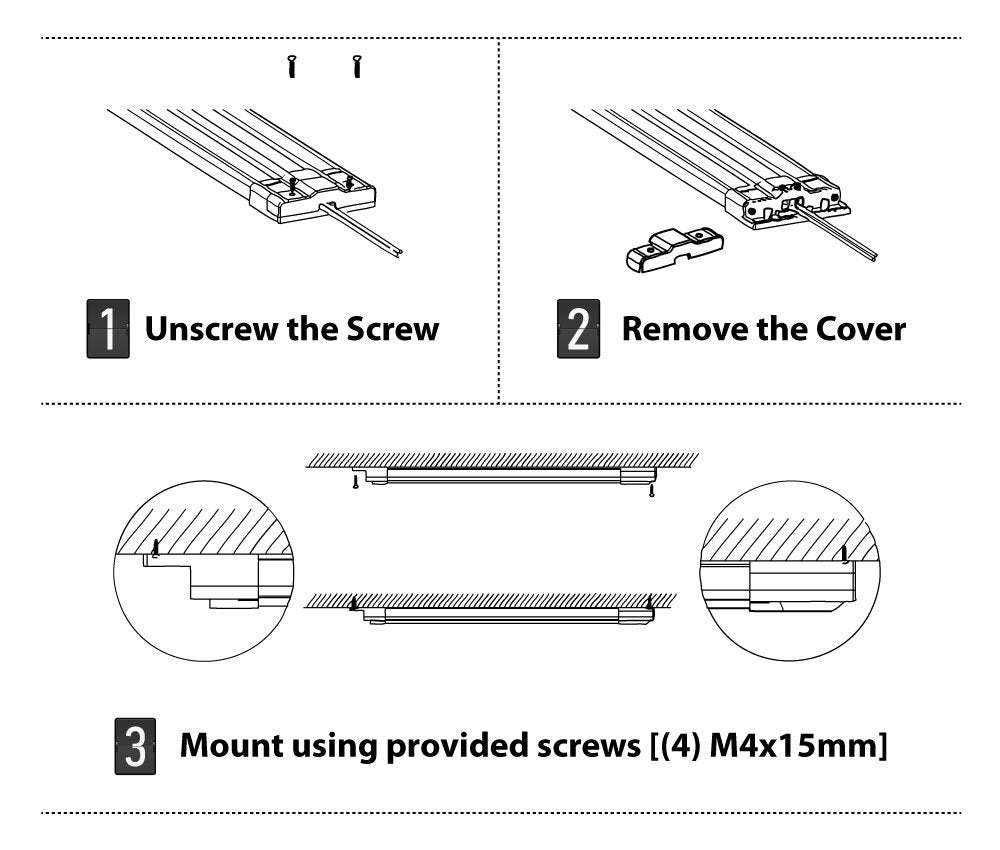 1 Unscrew the Screw

2 Remove the Cover

3 Mount using provided screws [(4) M4x15mm]